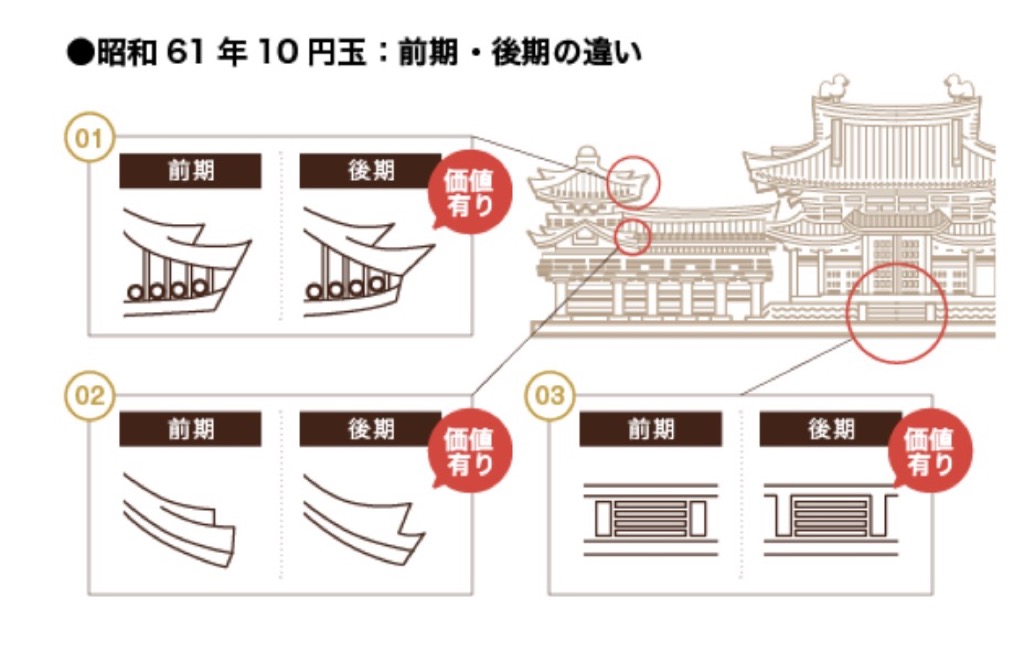 ●昭和 61 年 10 円玉：前期・後期の違い

01

前期

後期

価値有り

02

前期

後期

価値有り

03

前期

後期

価値有り